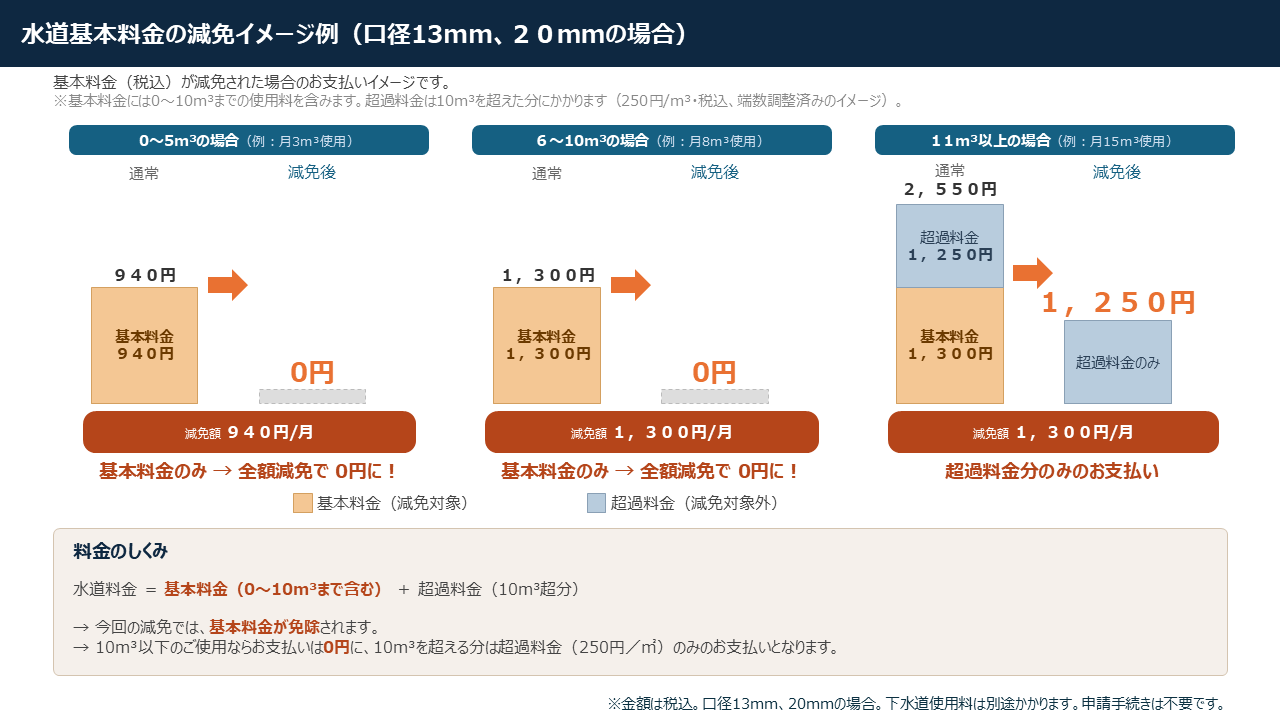 水道基本料金の減免イメージ例（口径13mm、２０mmの場合）

基本料金（税込）が減免された場合のお支払いイメージです。
※基本料金には0～10m³までの使用料を含みます。超過料金は10m³を超えた分にかかります（250円/m³・税込、端数調整済みのイメージ）。

0～5m³の場合（例：月3m³使用）

通常　減免後

９４０円

基本料金
９４０円

0円

減免額　９４０円/月

基本料金のみ → 全額減免で 0円に！

６～10m³の場合（例：月8m³使用）

通常　減免後

１，３００円

基本料金
１，３００円

0円

減免額　１，３００円/月

基本料金のみ → 全額減免で 0円に！

１１m³以上の場合（例：月15m³使用）

通常　減免後

２，５５０円

超過料金
１，２５０円

基本料金
１，３００円

１，２５０円

超過料金のみ

減免額　１，３００円/月

超過料金分のみのお支払い

基本料金（減免対象）　超過料金（減免対象外）

料金のしくみ

水道料金 ＝ 基本料金（0～10m³まで含む） ＋ 超過料金（10m³超分）

→ 今回の減免では、基本料金が免除されます。
→ 10m³以下のご使用ならお支払いは0円に、10m³を超える分は超過料金（250円／㎥）のみのお支払いとなります。

※金額は税込。口径13mm、20mmの場合。下水道使用料は別途かかります。申請手続きは不要です。